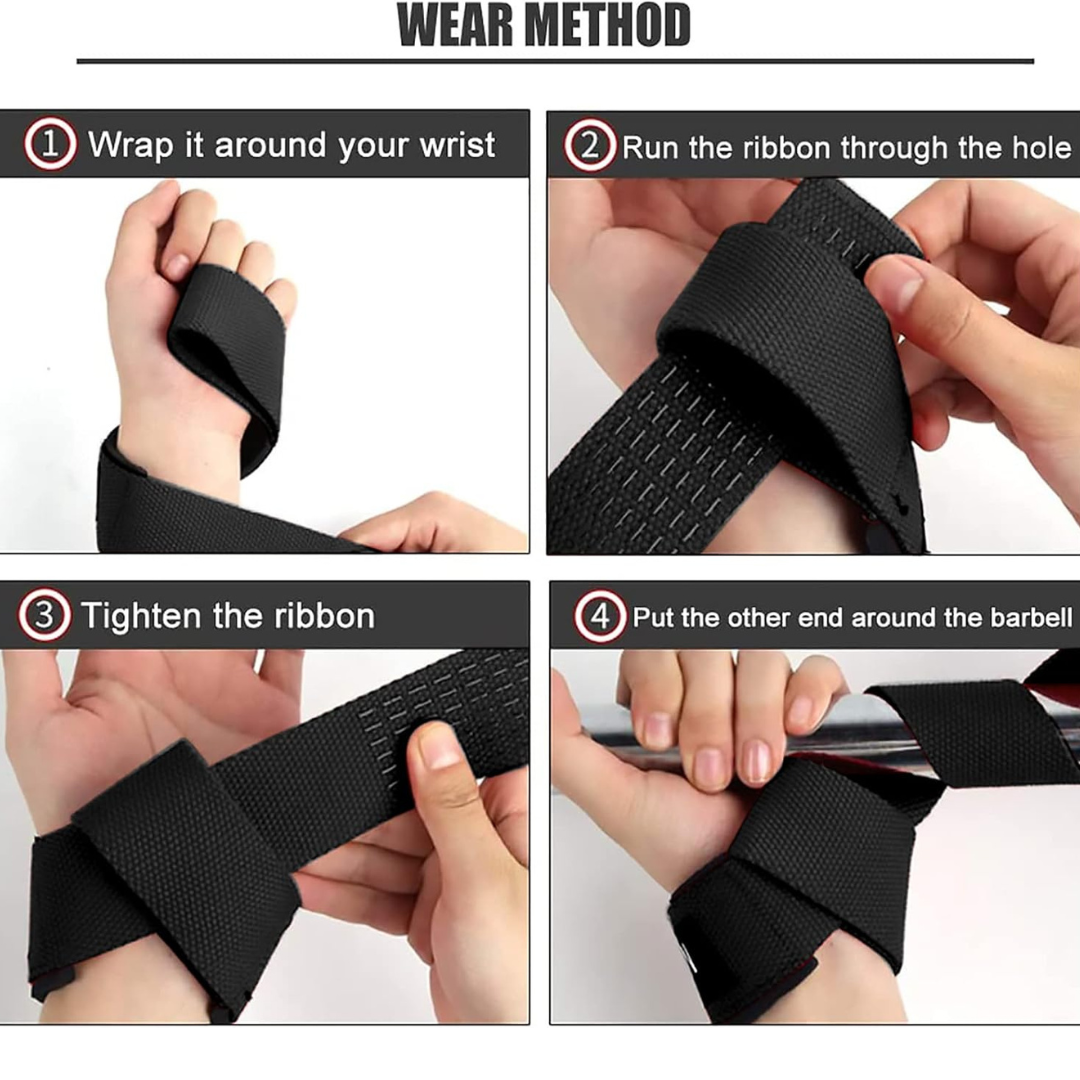 WEAR METHOD

1 Wrap it around your wrist

2 Run the ribbon through the hole

3 Tighten the ribbon

4 Put the other end around the barbell